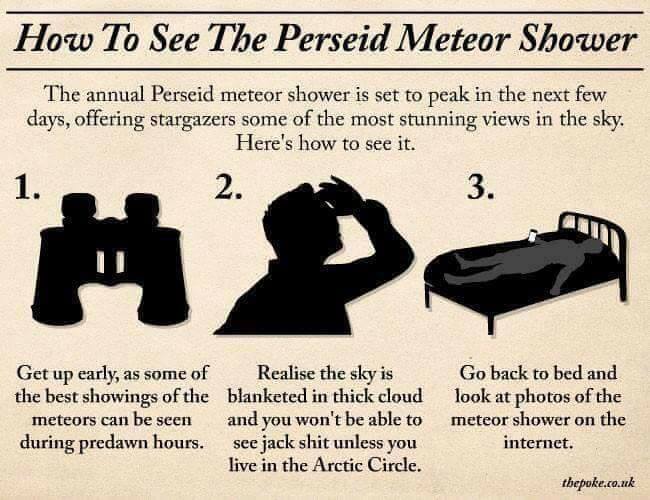 How To See The Perseid Meteor Shower

The annual Perseid meteor shower is set to peak in the next few days, offering stargazers some of the most stunning views in the sky. Here's how to see it.

1.

Get up early, as some of the best showings of the meteors can be seen during predawn hours.

2.

Realise the sky is blanketed in thick cloud and you won't be able to see jack shit unless you live in the Arctic Circle.

3.

Go back to bed and look at photos of the meteor shower on the internet.

thepoke.co.uk