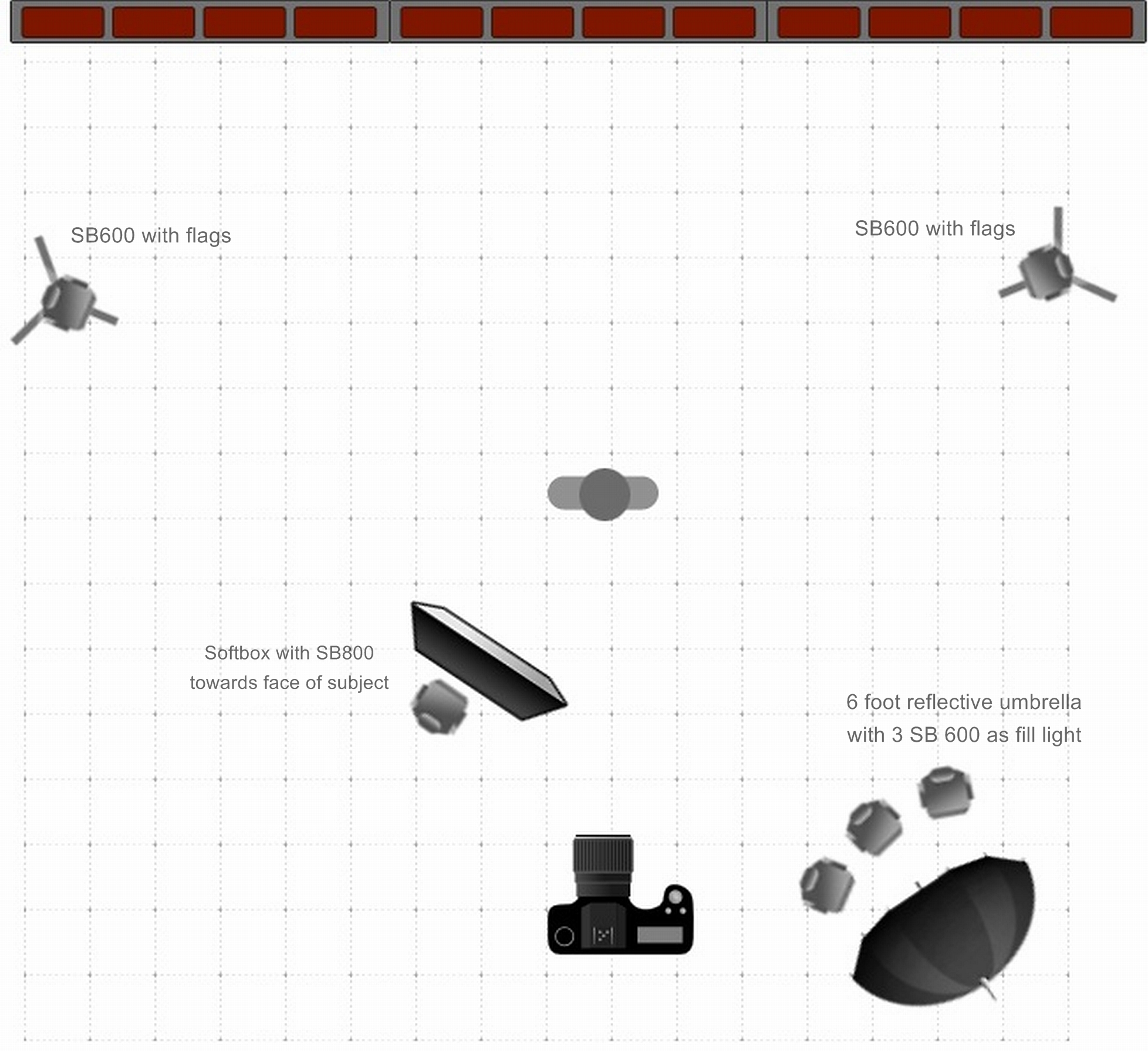 SB600 with flags

SB600 with flags

Softbox with SB800
towards face of subject

6 foot reflective umbrella
with 3 SB 600 as fill light