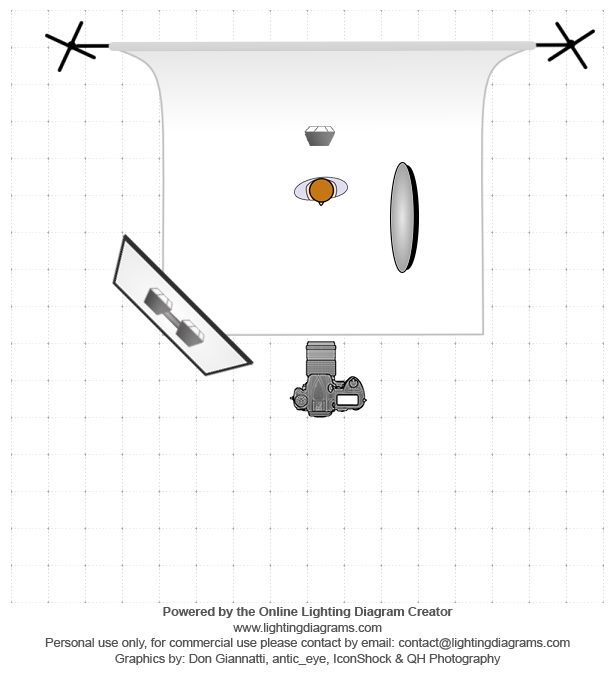 Powered by the Online Lighting Diagram Creator
www.lightingdiagrams.com
Personal use only, for commercial use please contact by email: contact@lightingdiagrams.com
Graphics by: Don Giannatti, antic_eye, IconShock & QH Photography