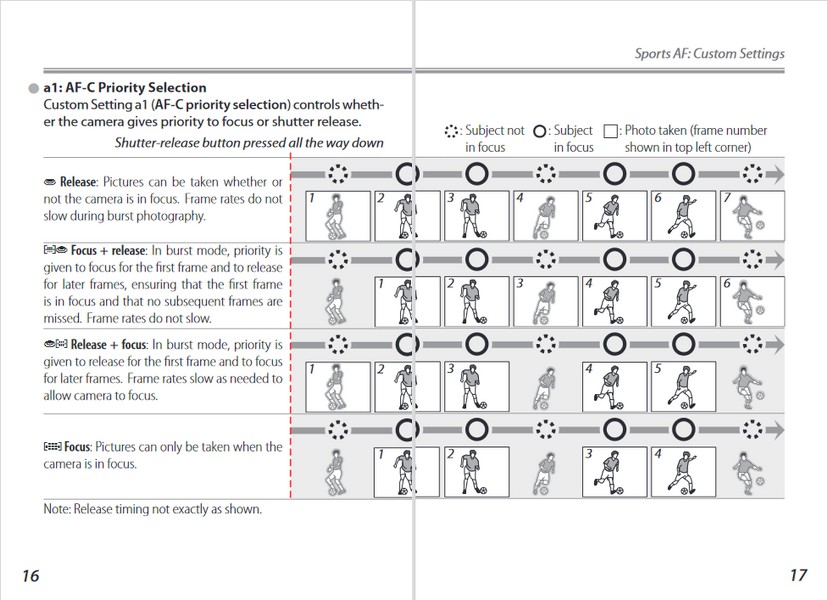 Sports AF: Custom Settings

a1: AF-C Priority Selection
Custom Setting a1 (AF-C priority selection) controls whether the camera gives priority to focus or shutter release.

Shutter-release button pressed all the way down

: Subject not in focus
: Subject in focus
: Photo taken (frame number shown in top left corner)

Release: Pictures can be taken whether or not the camera is in focus. Frame rates do not slow during burst photography.

1 2 3 4 5 6 7

Focus + release: In burst mode, priority is given to focus for the first frame and to release for later frames, ensuring that the first frame is in focus and that no subsequent frames are missed. Frame rates do not slow.

1 2 3 4 5 6

Release + focus: In burst mode, priority is given to release for the first frame and to focus for later frames. Frame rates slow as needed to allow camera to focus.

1 2 3 4 5

Focus: Pictures can only be taken when the camera is in focus.

1 2 3 4

Note: Release timing not exactly as shown.

16

17